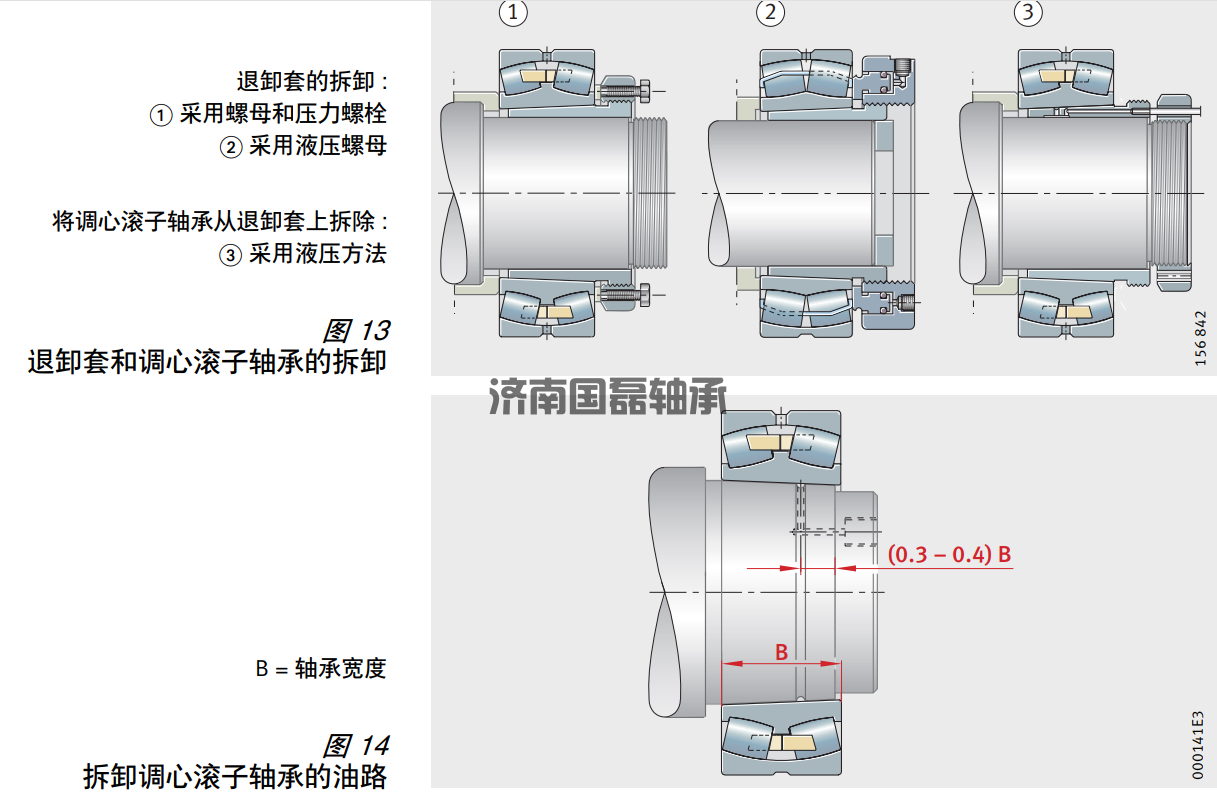 退卸套的拆卸：
① 采用螺母和压力螺栓
② 采用液压螺母

将调心滚子轴承从退卸套上拆除：
③ 采用液压方法

图 13
退卸套和调心滚子轴承的拆卸

①
②
③

156 842

济南国磊轴承

(0.3 – 0.4) B

B

B = 轴承宽度

图 14
拆卸调心滚子轴承的油路

000141E3